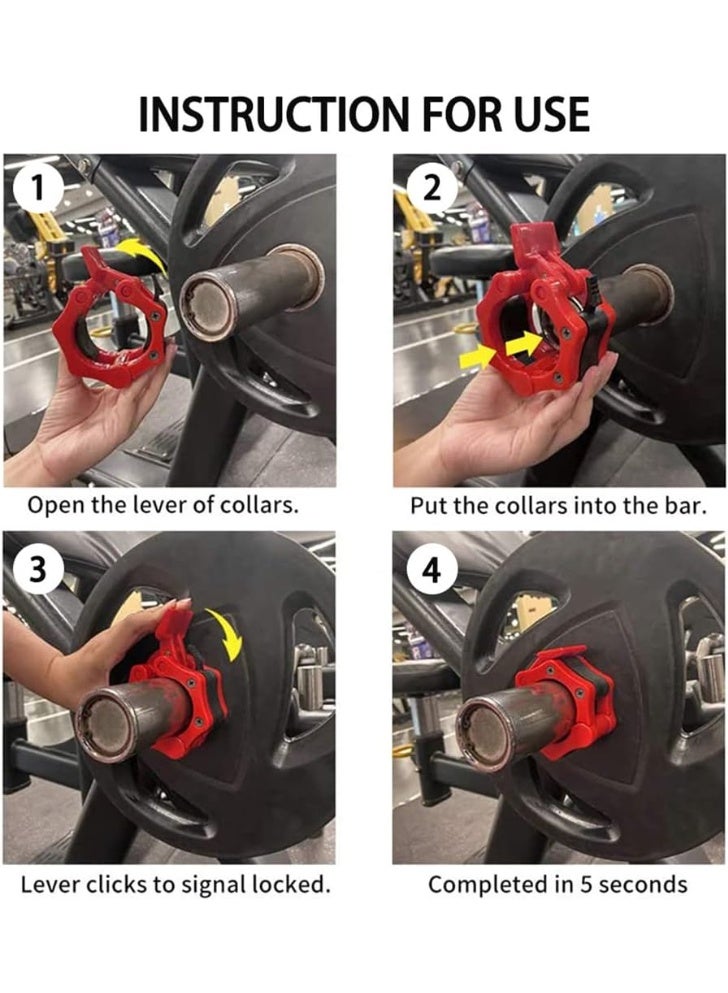 INSTRUCTION FOR USE

1

Open the lever of collars.

2

Put the collars into the bar.

3

Lever clicks to signal locked.

4

Completed in 5 seconds